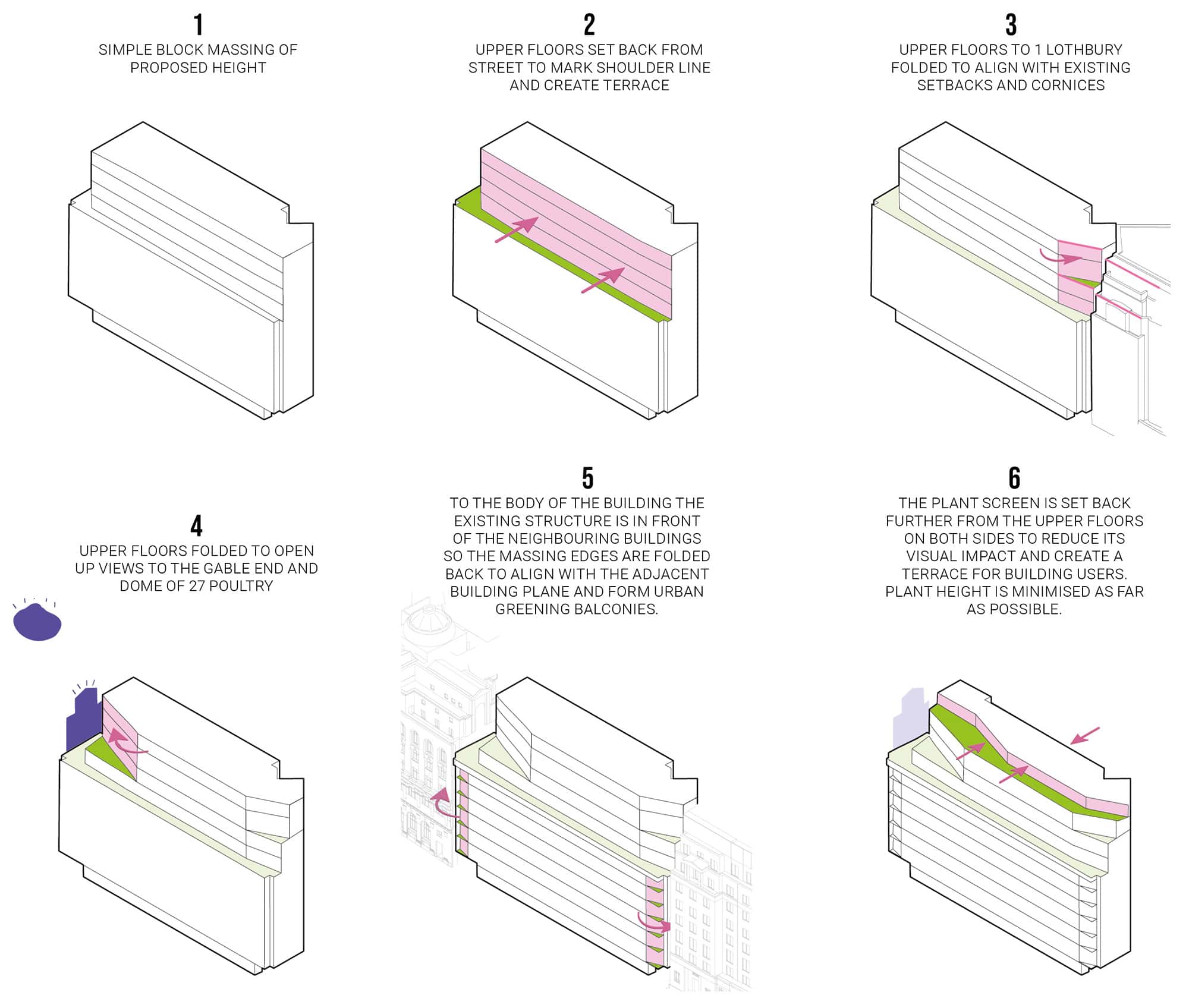 1
SIMPLE BLOCK MASSING OF PROPOSED HEIGHT

2
UPPER FLOORS SET BACK FROM STREET TO MARK SHOULDER LINE AND CREATE TERRACE

3
UPPER FLOORS TO 1 LOTHBURY FOLDED TO ALIGN WITH EXISTING SETBACKS AND CORNICES

4
UPPER FLOORS FOLDED TO OPEN UP VIEWS TO THE GABLE END AND DOME OF 27 POULTRY

5
TO THE BODY OF THE BUILDING THE EXISTING STRUCTURE IS IN FRONT OF THE NEIGHBOURING BUILDINGS SO THE MASSING EDGES ARE FOLDED BACK TO ALIGN WITH THE ADJACENT BUILDING PLANE AND FORM URBAN GREENING BALCONIES.

6
THE PLANT SCREEN IS SET BACK FURTHER FROM THE UPPER FLOORS ON BOTH SIDES TO REDUCE ITS VISUAL IMPACT AND CREATE A TERRACE FOR BUILDING USERS. PLANT HEIGHT IS MINIMISED AS FAR AS POSSIBLE.